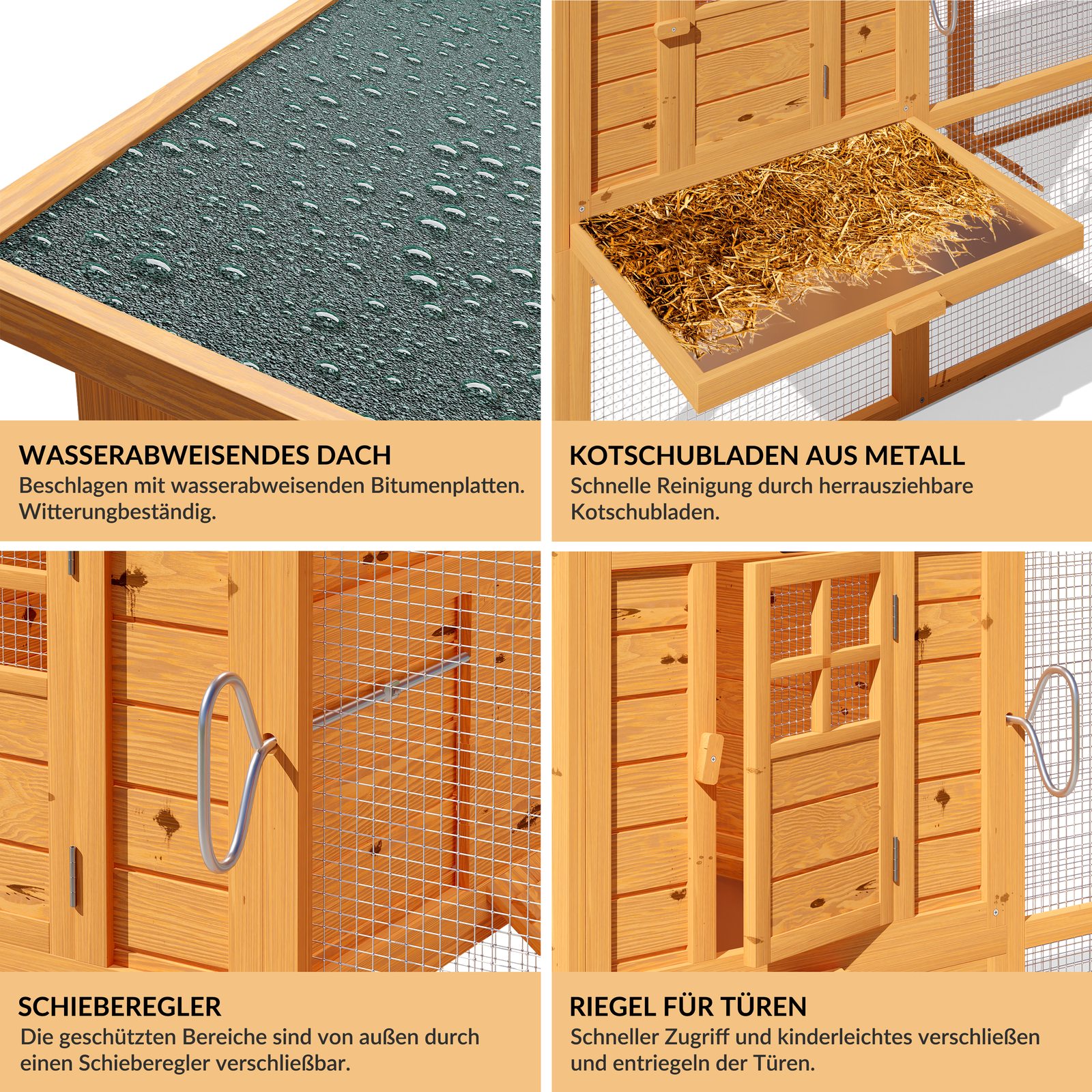 WASSERABWEISENDES DACH
Beschlagen mit wasserabweisenden Bitumenplatten. Witterungbeständig.

KOTSCHUBLADEN AUS METALL
Schnelle Reinigung durch herrausziehbare Kotschubladen.

SCHIEBEREGLER
Die geschützten Bereiche sind von außen durch einen Schieberegler verschließbar.

RIEGEL FÜR TÜREN
Schneller Zugriff und kinderleichtes verschließen und entriegeln der Türen.